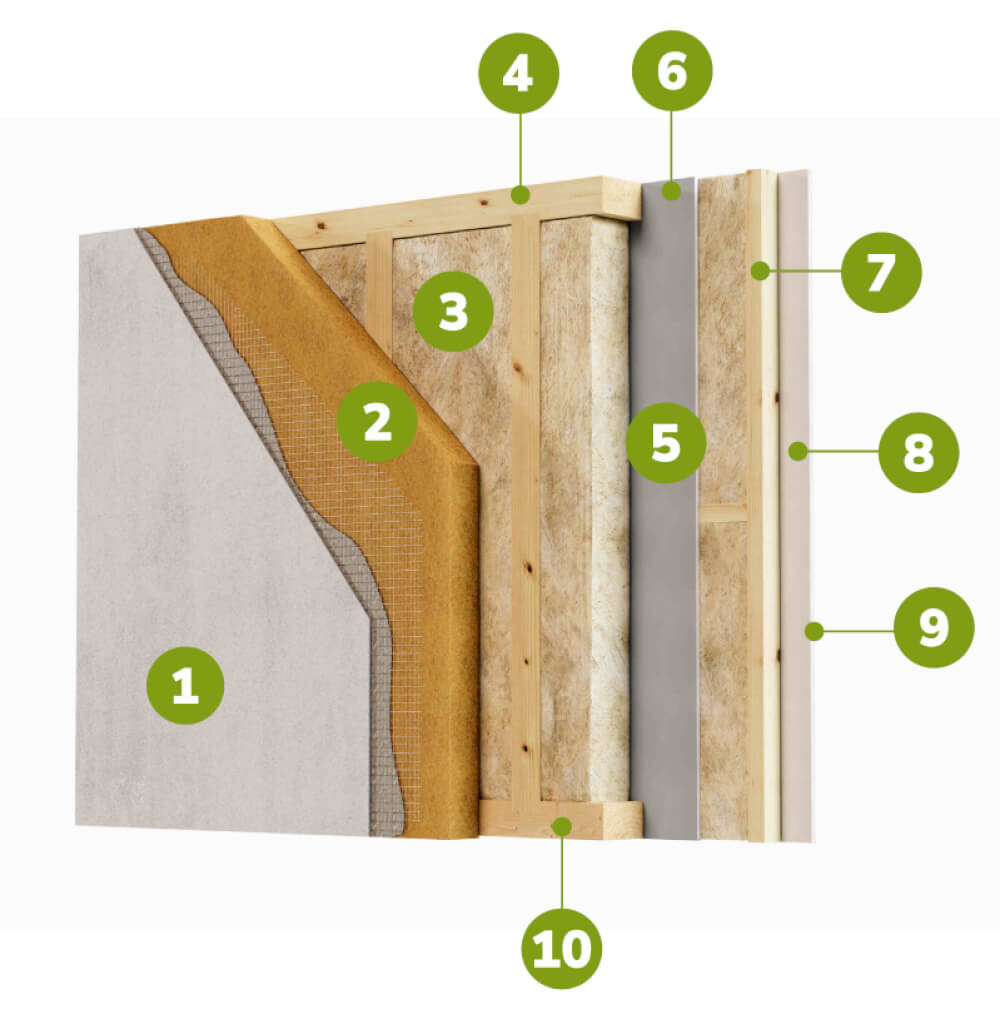 4
6
3
7
2
5
8
9
1
10